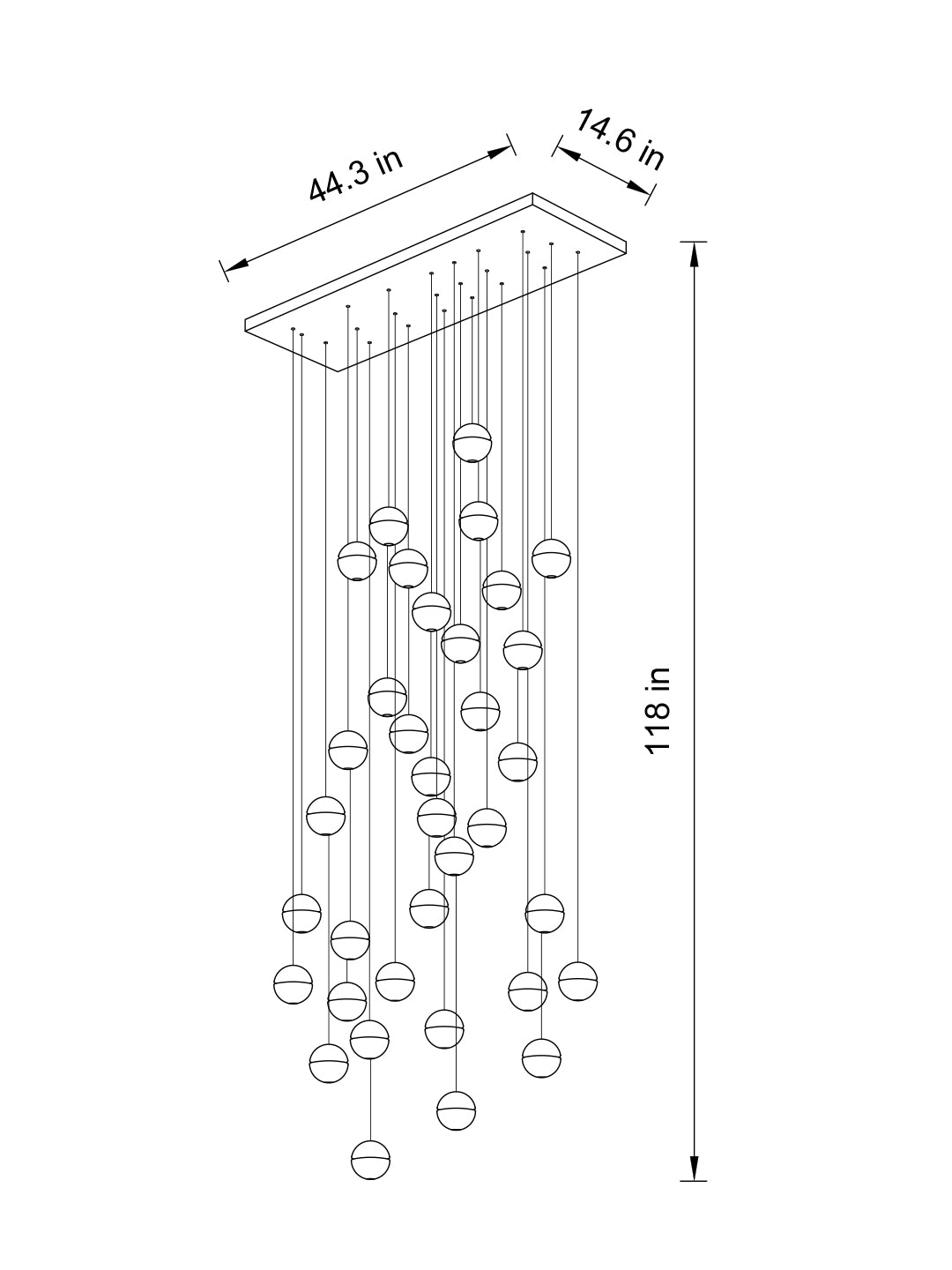 44.3 in

14.6 in

118 in